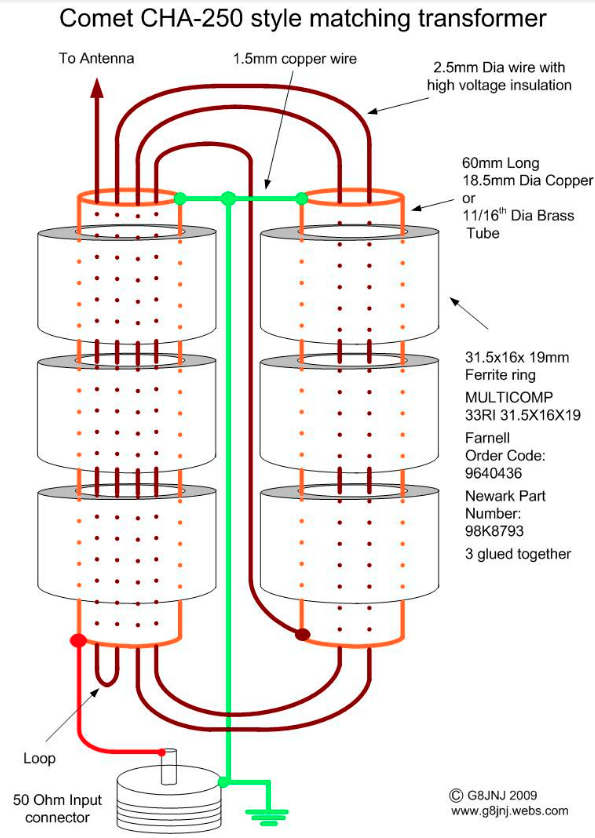 Comet CHA-250 style matching transformer

To Antenna

1.5mm copper wire

2.5mm Dia wire with high voltage insulation

60mm Long 18.5mm Dia Copper or 11/16$^{th}$ Dia Brass Tube

31.5x16x 19mm Ferrite ring

MULTICOMP 33RI 31.5X16X19

Farnell Order Code: 9640436

Newark Part Number: 98K8793

3 glued together

Loop

50 Ohm Input connector

© G8JNJ 2009
www.g8jnj.webs.com