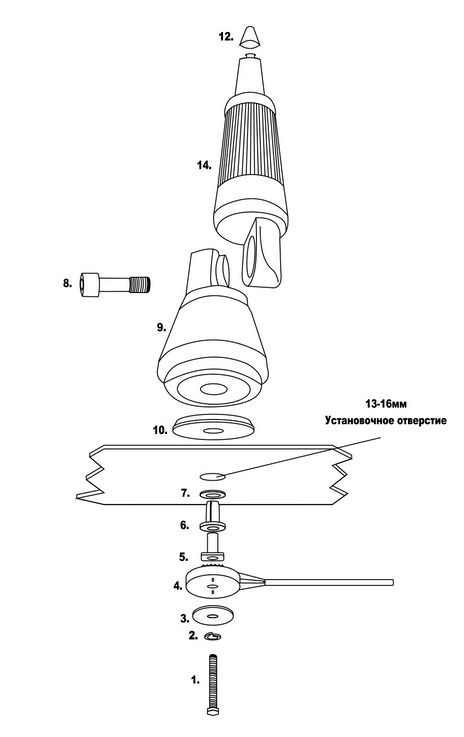 12.

14.

8.

9.

13-16мм
Установочное отверстие

10.

7.

6.

5.

4.

3.

2.

1.